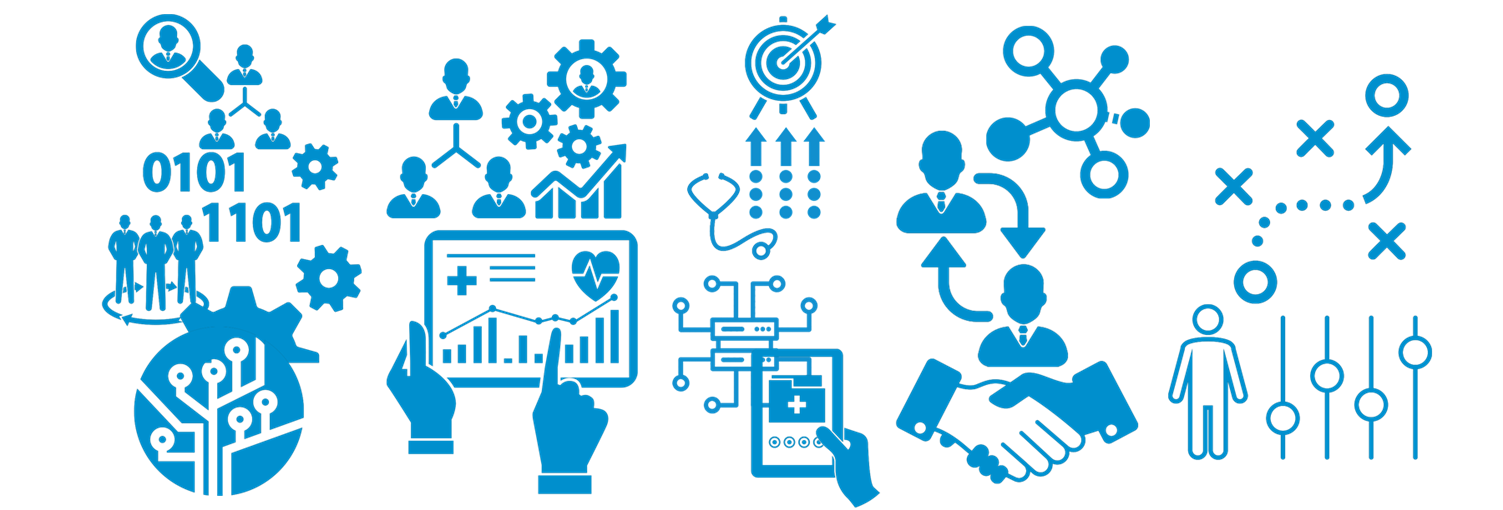 0101
1101