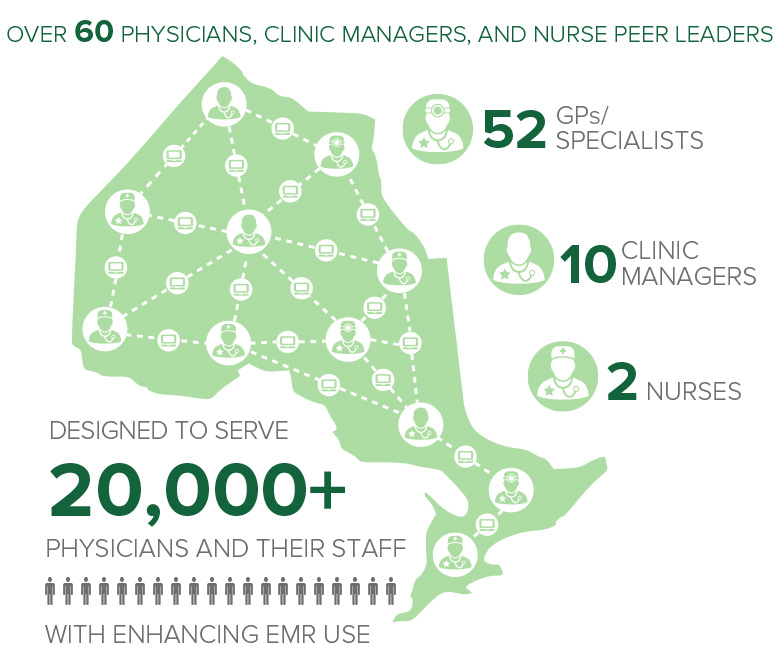 OVER 60 PHYSICIANS, CLINIC MANAGERS, AND NURSE PEER LEADERS

52 GPs/ SPECIALISTS

10 CLINIC MANAGERS

2 NURSES

DESIGNED TO SERVE

20,000+

PHYSICIANS AND THEIR STAFF

WITH ENHANCING EMR USE