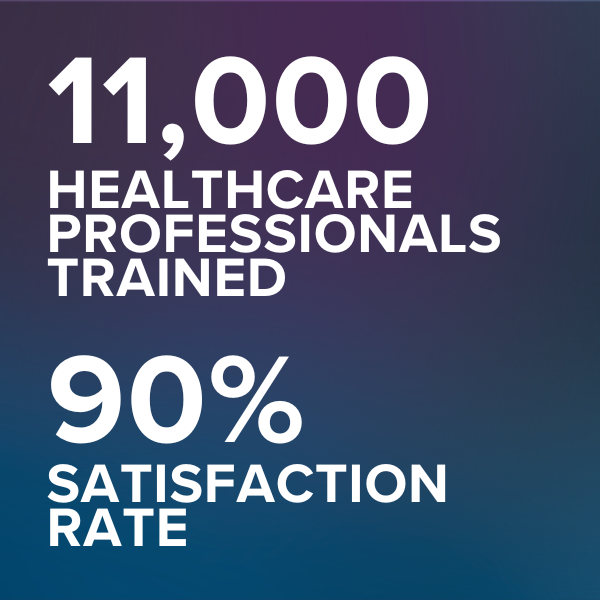 11,000
HEALTHCARE PROFESSIONALS TRAINED

90%
SATISFACTION RATE